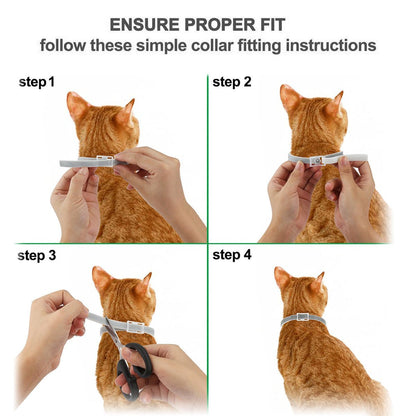 ENSURE PROPER FIT
follow these simple collar fitting instructions

step 1

step 2

step 3

step 4