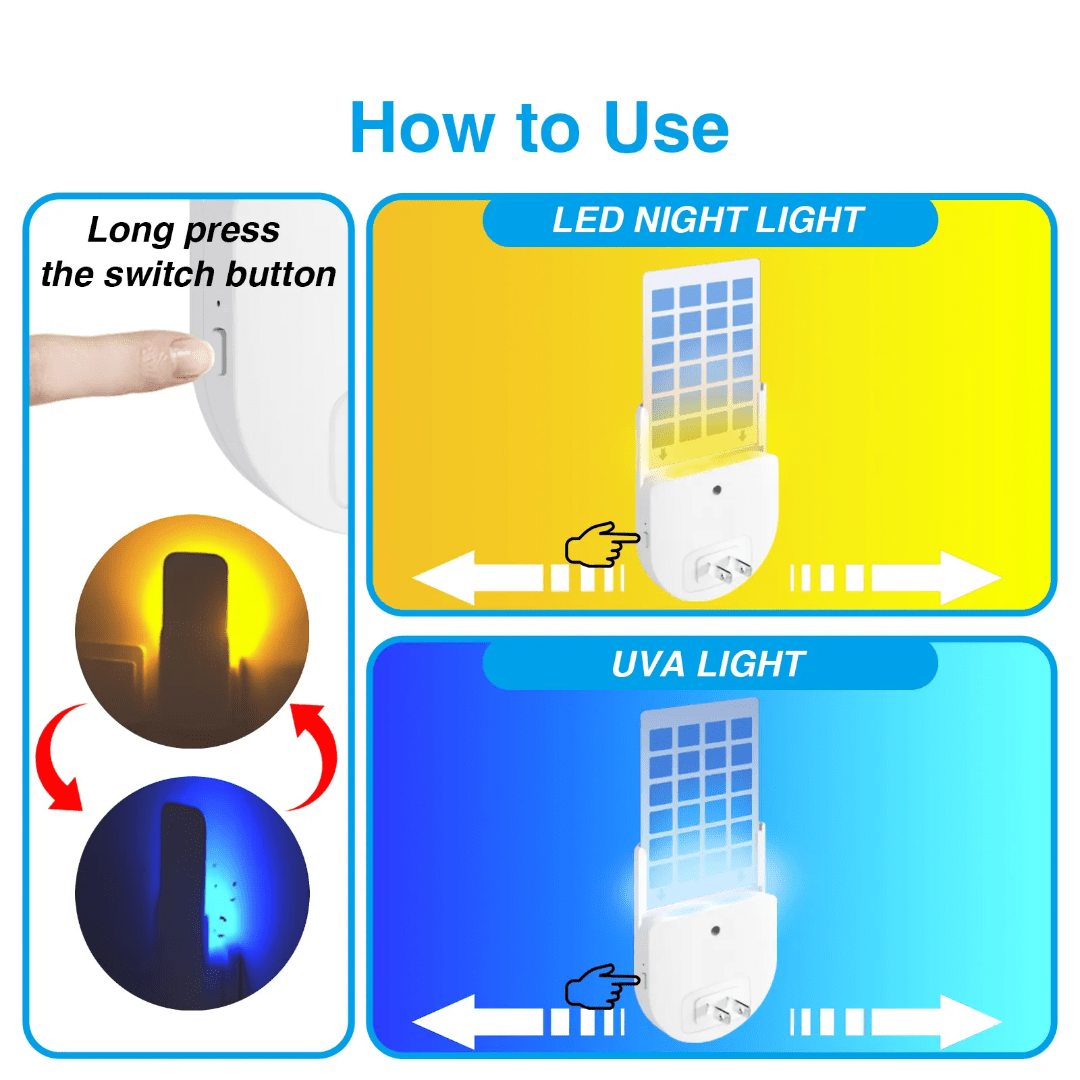 How to Use

Long press the switch button

LED NIGHT LIGHT

UVA LIGHT